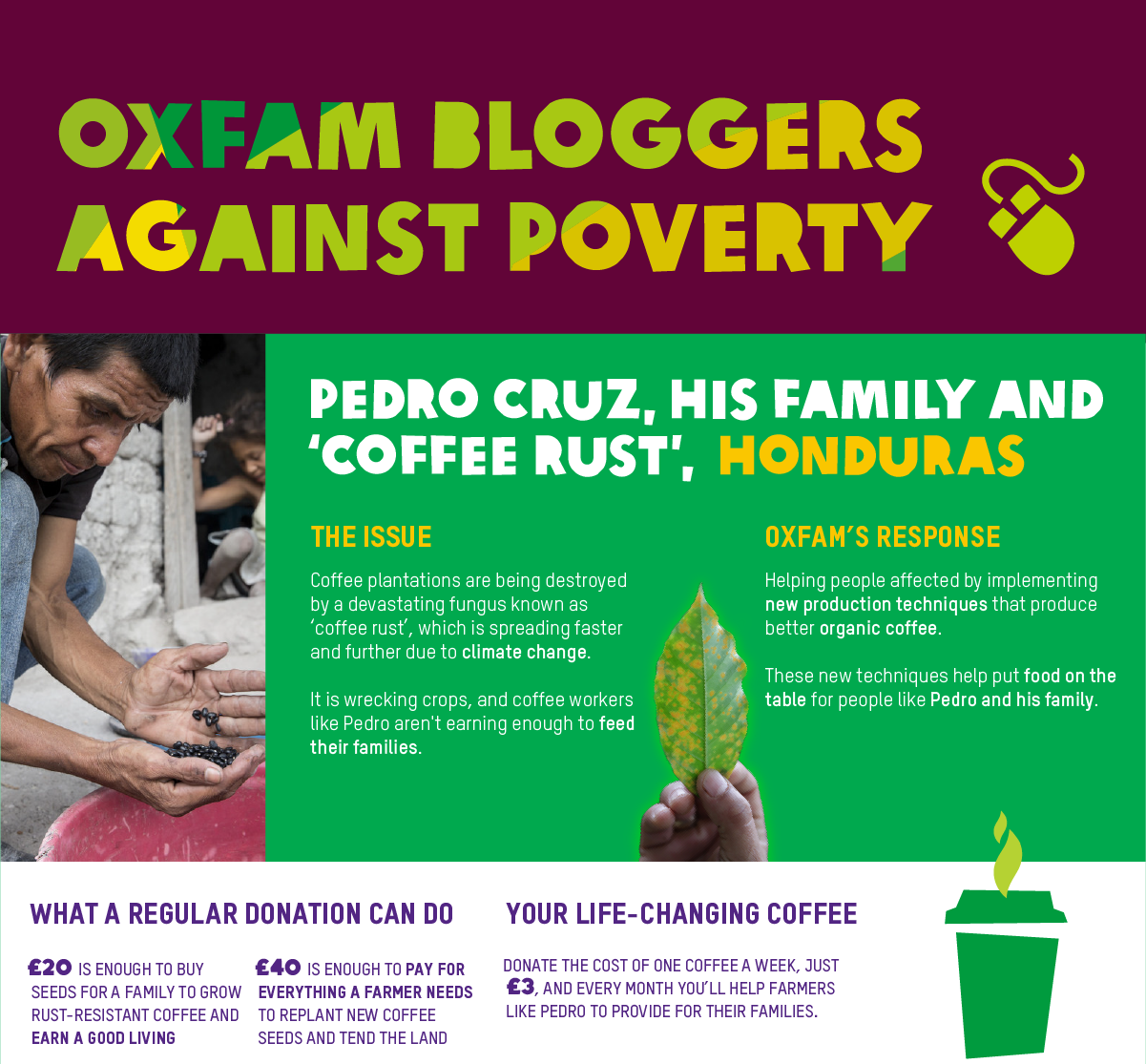 OXFAM BLOGGERS AGAINST POVERTY

PEDRO CRUZ, HIS FAMILY AND 'COFFEE RUST', HONDURAS

THE ISSUE

Coffee plantations are being destroyed by a devastating fungus known as 'coffee rust', which is spreading faster and further due to climate change.

It is wrecking crops, and coffee workers like Pedro aren't earning enough to feed their families.

OXFAM'S RESPONSE

Helping people affected by implementing new production techniques that produce better organic coffee.

These new techniques help put food on the table for people like Pedro and his family.

WHAT A REGULAR DONATION CAN DO

£20 IS ENOUGH TO BUY SEEDS FOR A FAMILY TO GROW RUST-RESISTANT COFFEE AND EARN A GOOD LIVING

£40 IS ENOUGH TO PAY FOR EVERYTHING A FARMER NEEDS TO REPLANT NEW COFFEE SEEDS AND TEND THE LAND

YOUR LIFE-CHANGING COFFEE

DONATE THE COST OF ONE COFFEE A WEEK, JUST £3, AND EVERY MONTH YOU'LL HELP FARMERS LIKE PEDRO TO PROVIDE FOR THEIR FAMILIES.