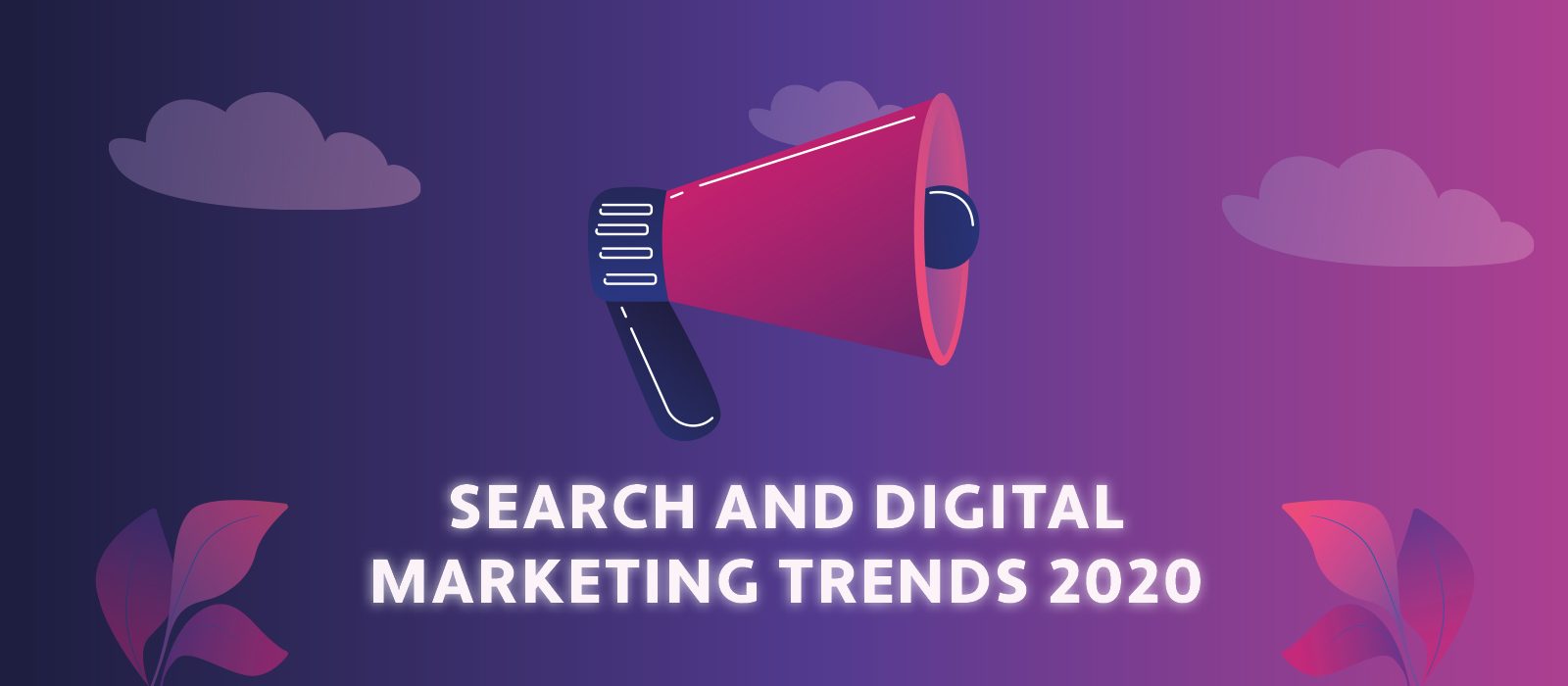 SEARCH AND DIGITAL MARKETING TRENDS 2020