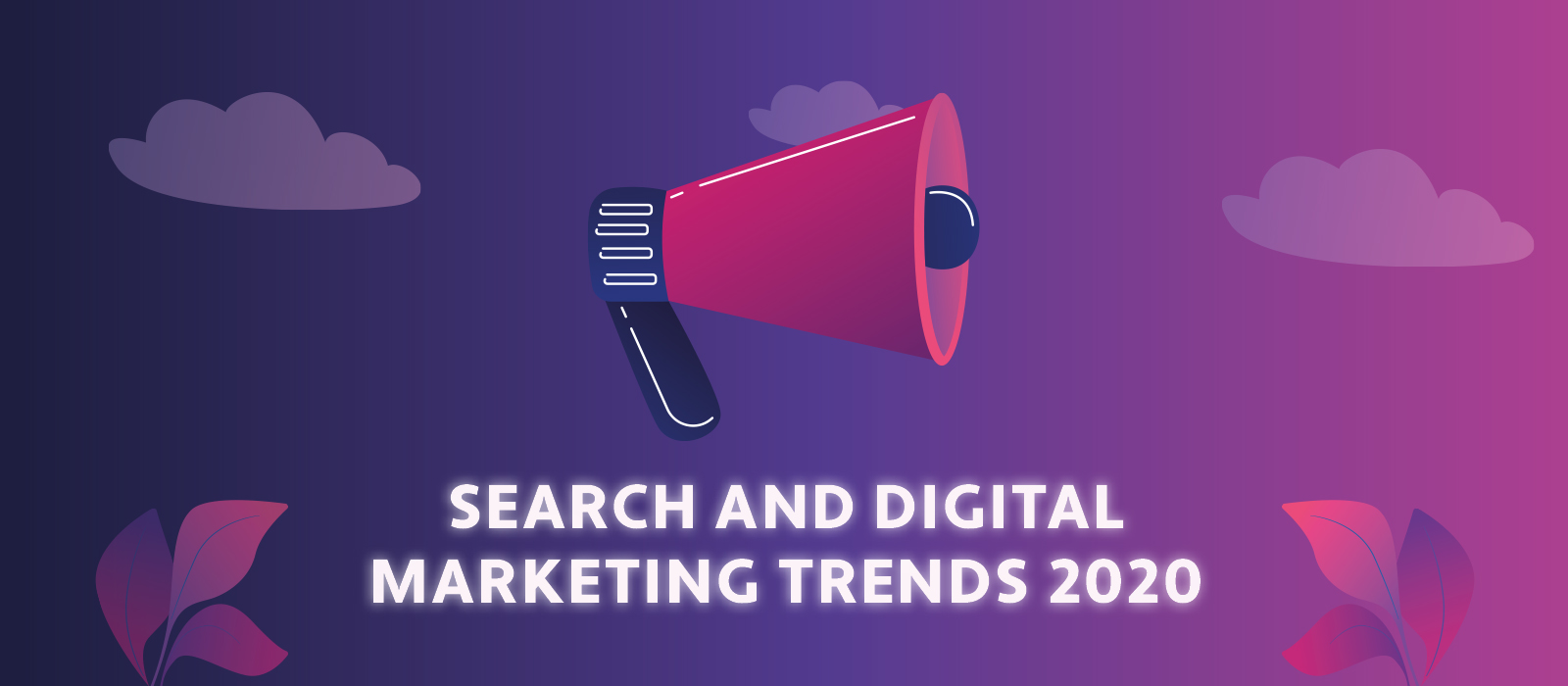 SEARCH AND DIGITAL MARKETING TRENDS 2020